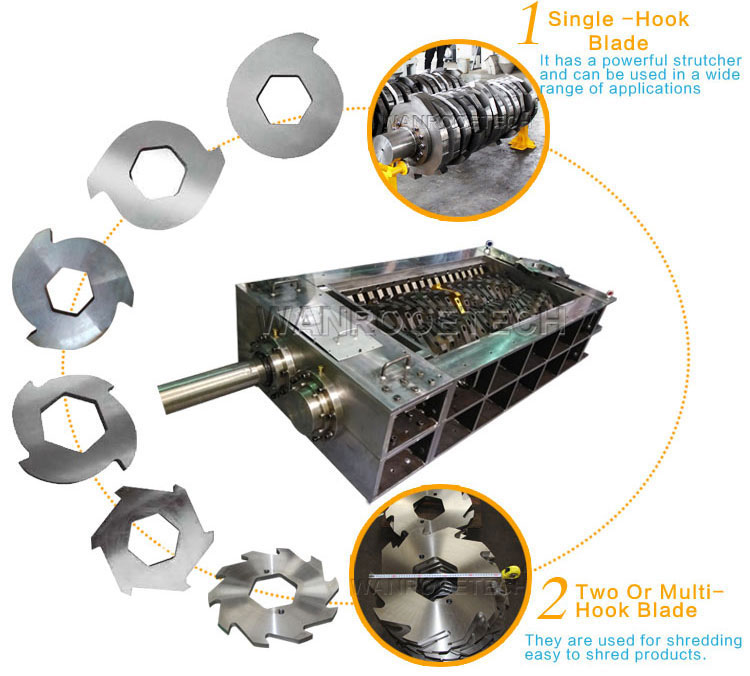 1 Single -Hook Blade
It has a powerful strutcher and can be used in a wide range of applications

WANROOETECH

WANROOETECH

WANROOETECH

2 Two Or Multi-Hook Blade
They are used for shredding easy to shred products.